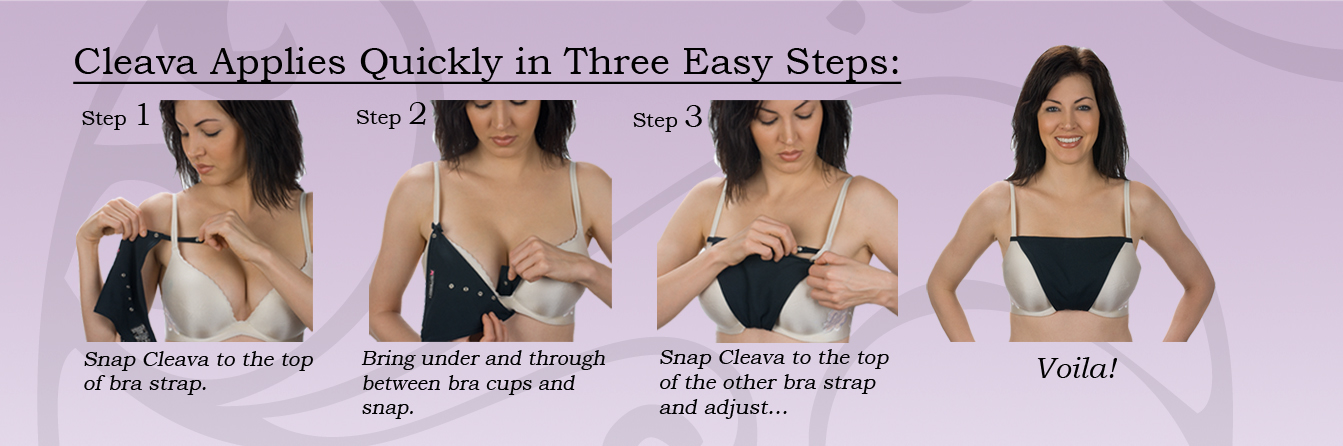 Cleava Applies Quickly in Three Easy Steps:

Step 1

Snap Cleava to the top of bra strap.

Step 2

Bring under and through between bra cups and snap.

Step 3

Snap Cleava to the top of the other bra strap and adjust...

Voila!